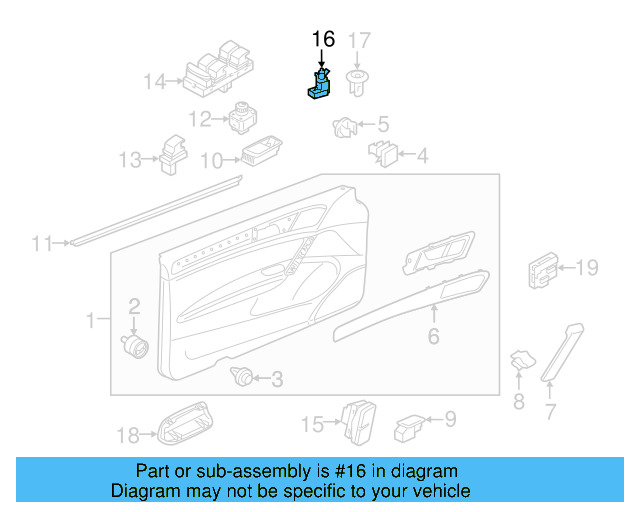 16
17
14
12
5
13
10
4
11
19
1
2
6
3
8
7
18
15
9

Part or sub-assembly is #16 in diagram
Diagram may not be specific to your vehicle