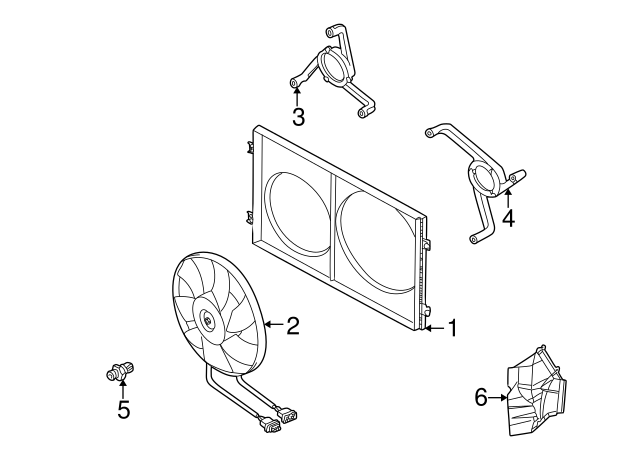 3
4
2
1
5
6