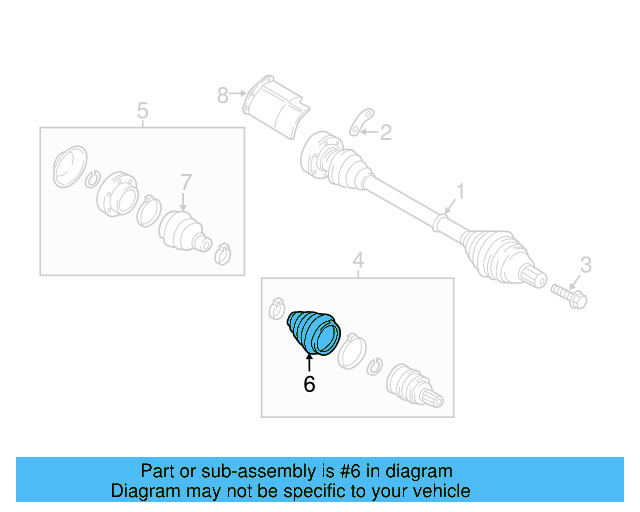 8
5
2
7
1
4
3
6

Part or sub-assembly is #6 in diagram
Diagram may not be specific to your vehicle