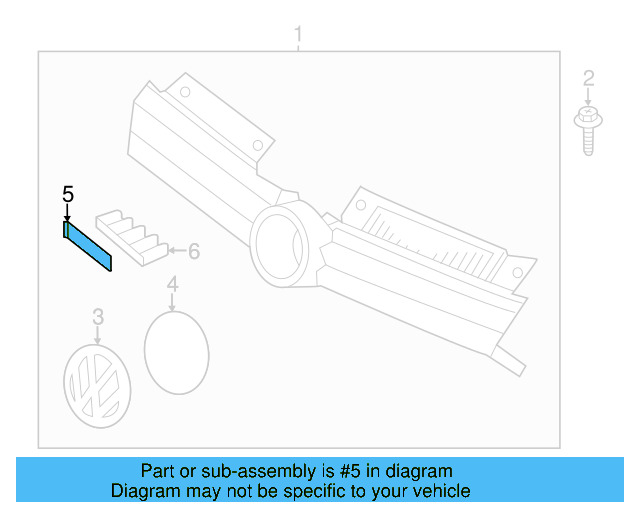 1
2
5
6
4
3

Part or sub-assembly is #5 in diagram
Diagram may not be specific to your vehicle