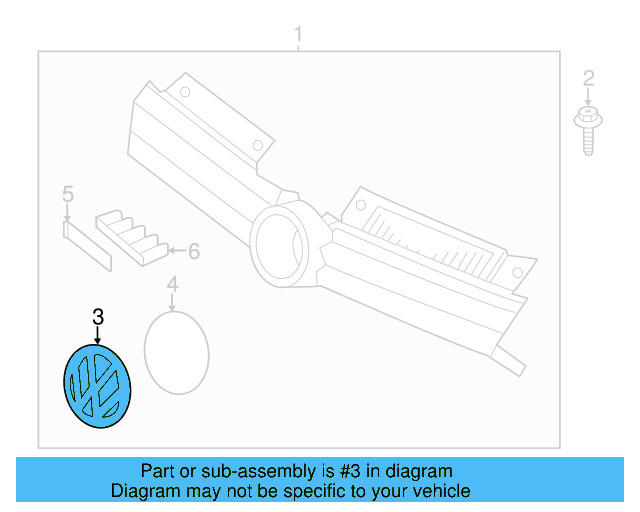 1
2
5
6
4
3

Part or sub-assembly is #3 in diagram
Diagram may not be specific to your vehicle