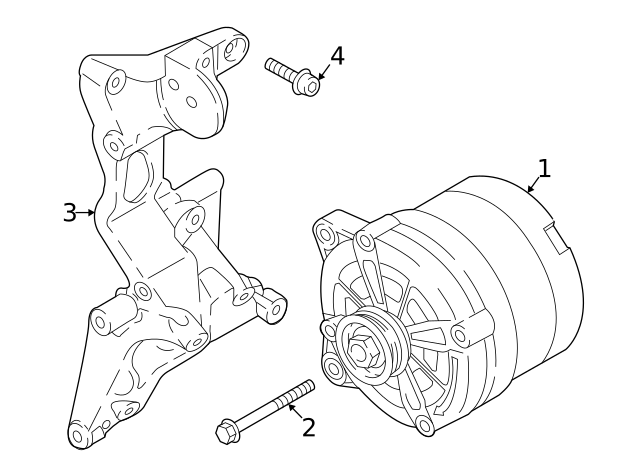 4
1
3
2