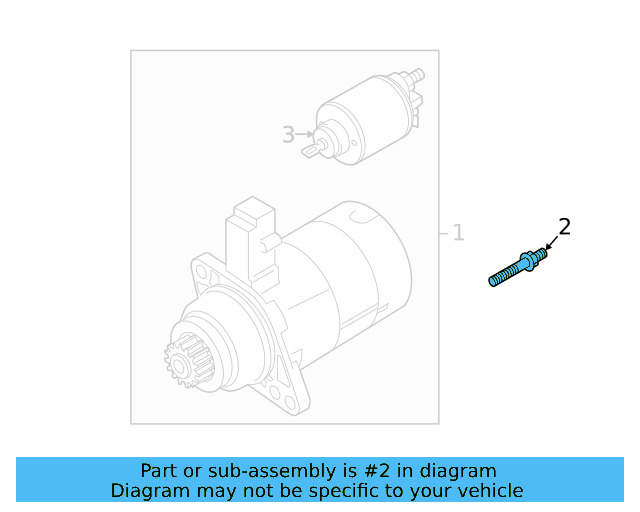 3
1
2
Part or sub-assembly is #2 in diagram
Diagram may not be specific to your vehicle