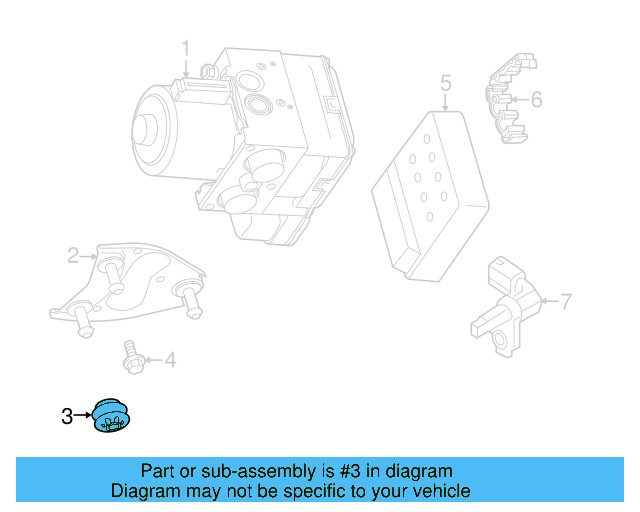 1
5
6
2
7
4
3

Part or sub-assembly is #3 in diagram
Diagram may not be specific to your vehicle