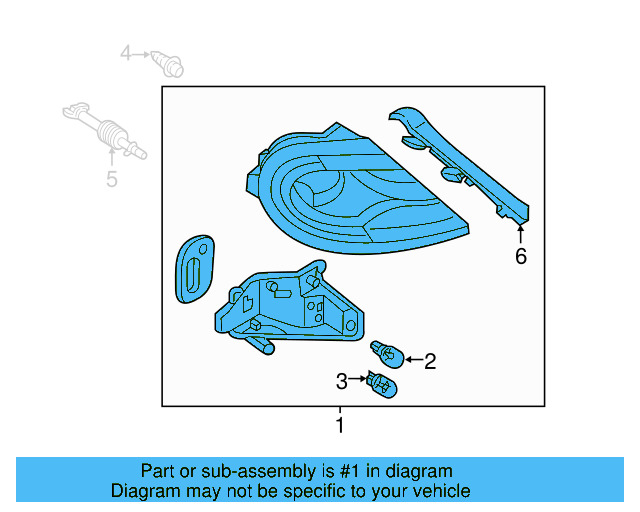 4
5
6
2
3
1

Part or sub-assembly is #1 in diagram
Diagram may not be specific to your vehicle