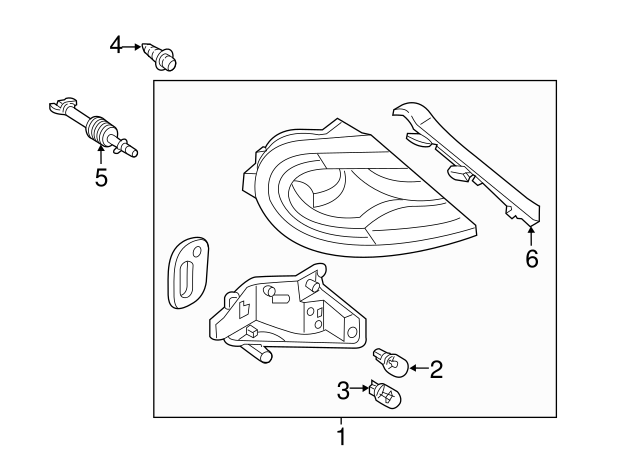 4
5
6
2
3
1