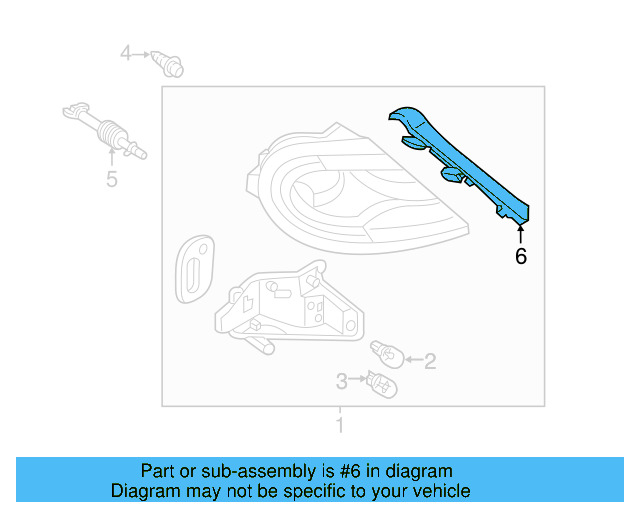 4
5
6
2
3
1
Part or sub-assembly is #6 in diagram
Diagram may not be specific to your vehicle