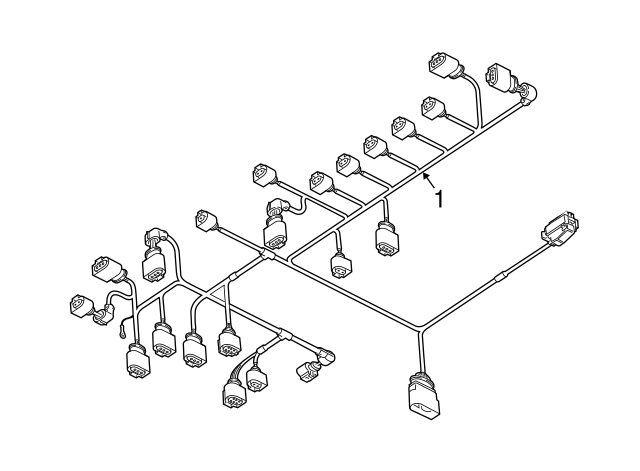 1