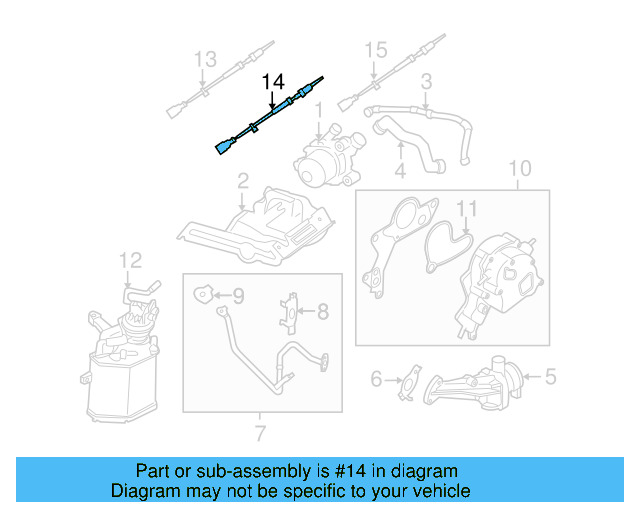 13
14
15
3
1
4
2
10
11
12
9
8
6
5
7

Part or sub-assembly is #14 in diagram
Diagram may not be specific to your vehicle