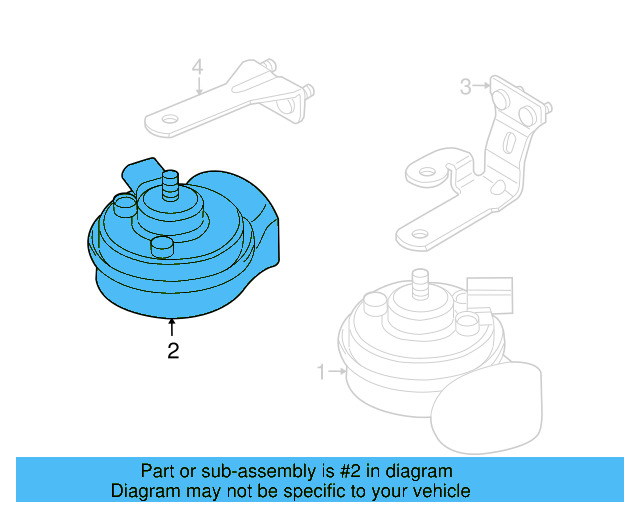 4

3

2

1

Part or sub-assembly is #2 in diagram
Diagram may not be specific to your vehicle