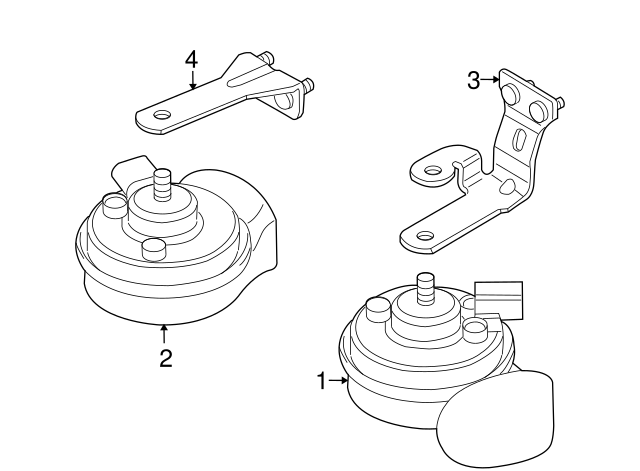 4
3
2
1