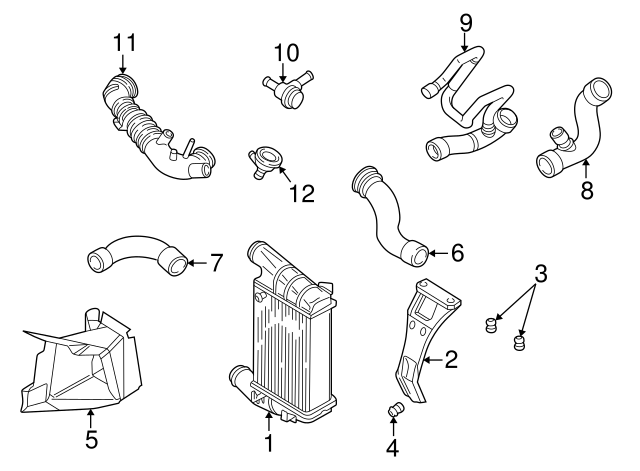 11
10
9
12
8
6
7
3
2
5
1
4