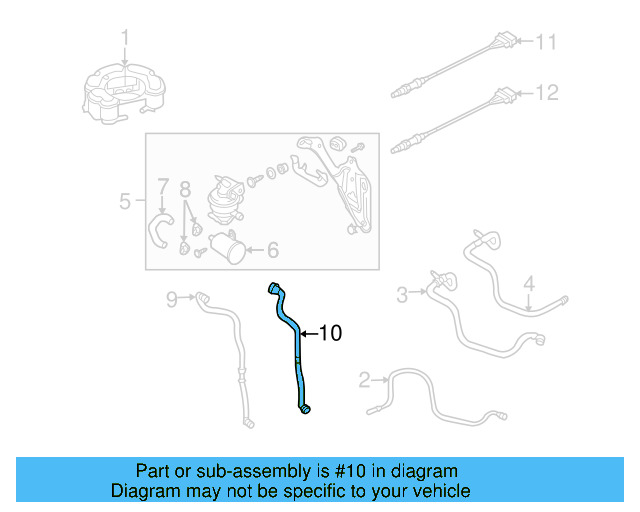 1
11
12
5
7
8
6
9
10
3
4
2

Part or sub-assembly is #10 in diagram
Diagram may not be specific to your vehicle