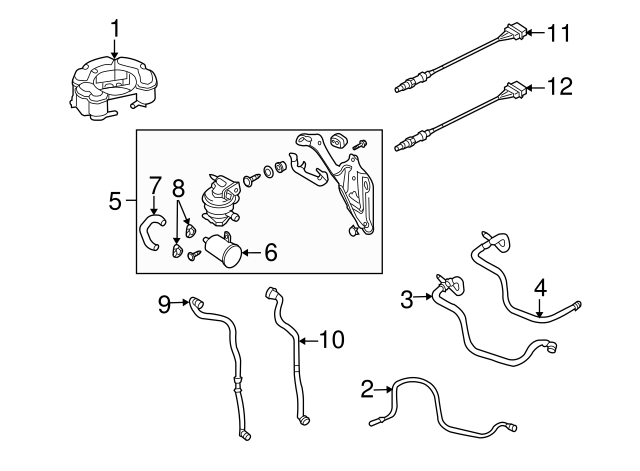 1
11
12
5
7
8
6
9
10
3
4
2