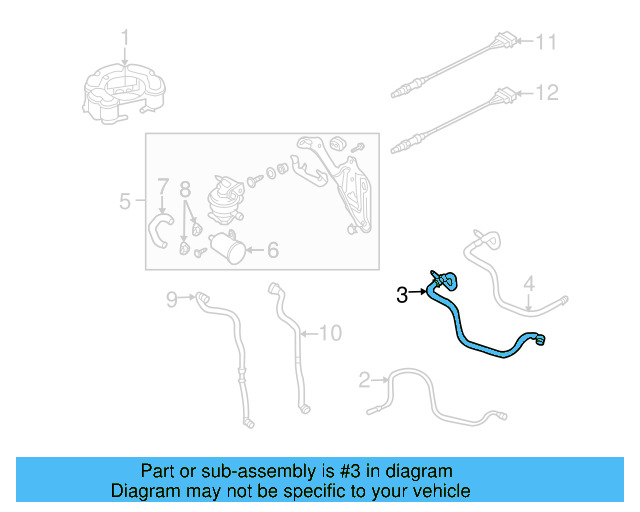 1
11
12
5
7
8
6
3
4
9
10
2

Part or sub-assembly is #3 in diagram
Diagram may not be specific to your vehicle