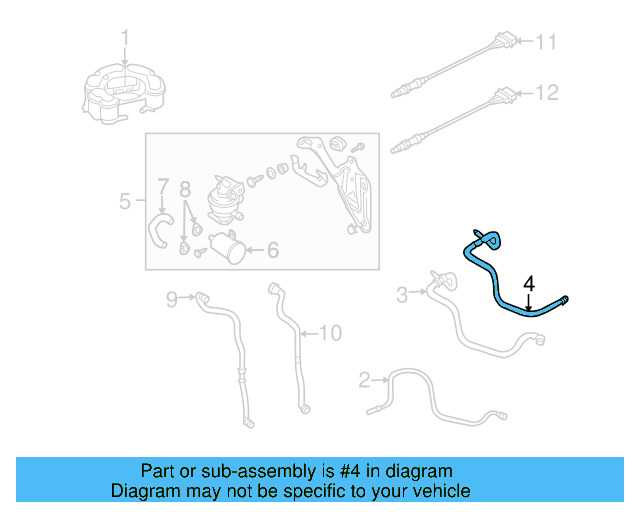 1
11
12
5
7
8
6
4
3
9
10
2

Part or sub-assembly is #4 in diagram
Diagram may not be specific to your vehicle