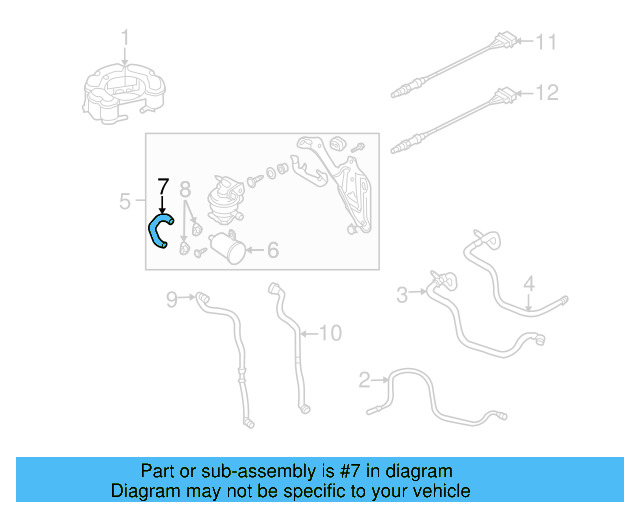 1

11

12

5

7

8

6

9

10

3

4

2

Part or sub-assembly is #7 in diagram
Diagram may not be specific to your vehicle