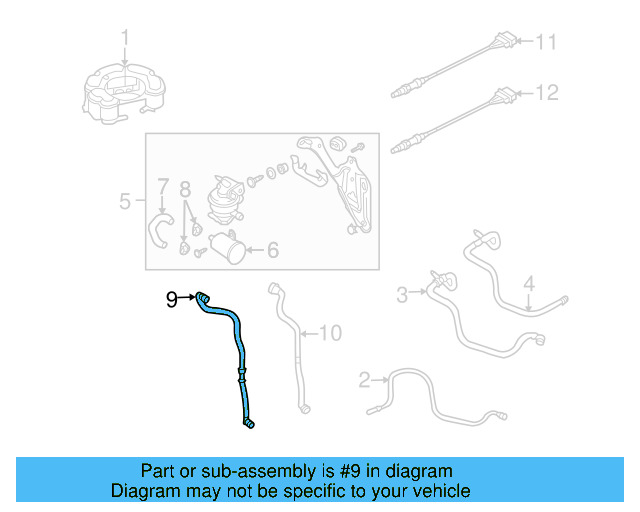 1
11
12
5
7
8
6
9
10
3
4
2

Part or sub-assembly is #9 in diagram
Diagram may not be specific to your vehicle