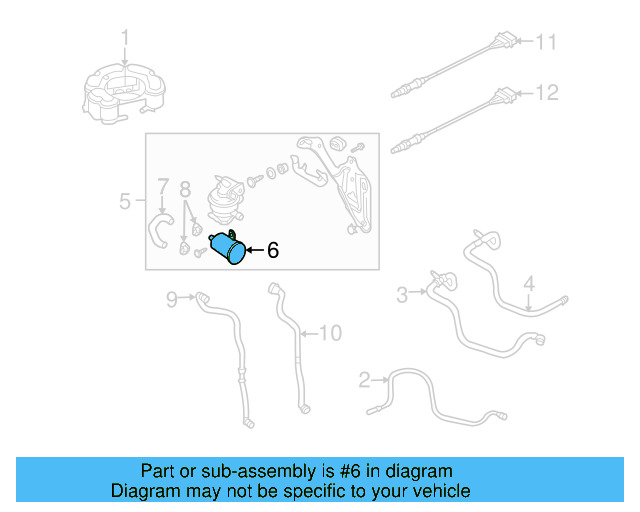 1
11
12
5
7
8
6
9
10
3
4
2

Part or sub-assembly is #6 in diagram
Diagram may not be specific to your vehicle