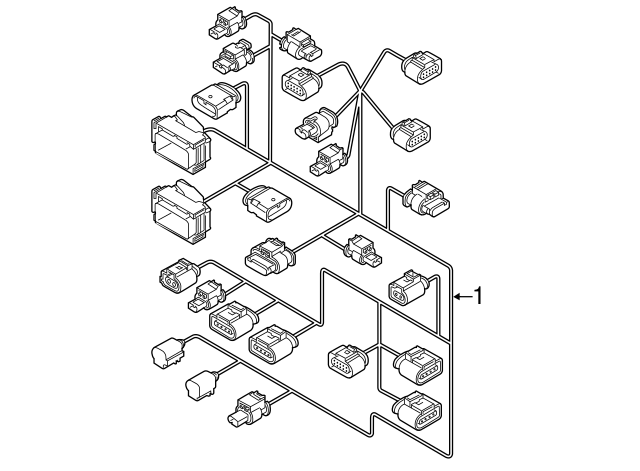 1