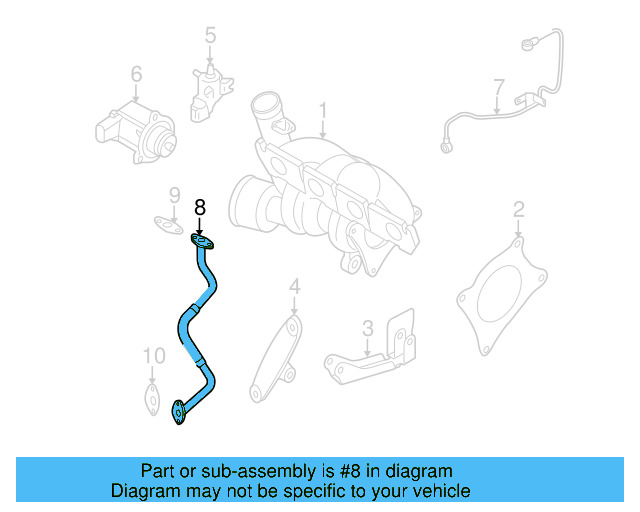 5
6
7
1
9
8
2
4
3
10

Part or sub-assembly is #8 in diagram
Diagram may not be specific to your vehicle