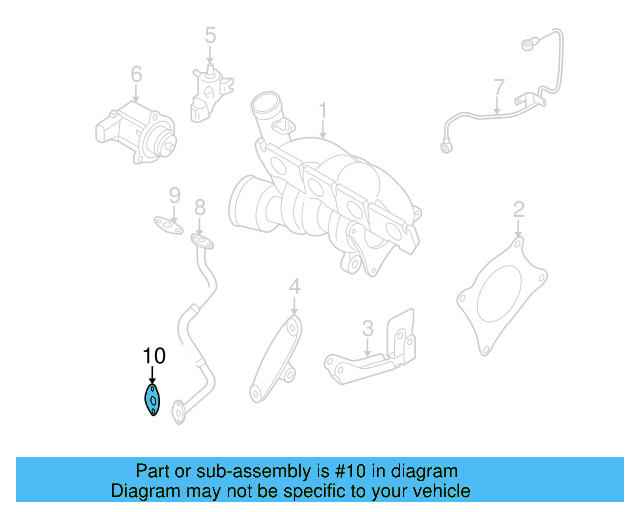 5
6
7
1
9
8
2
4
3
10

Part or sub-assembly is #10 in diagram
Diagram may not be specific to your vehicle