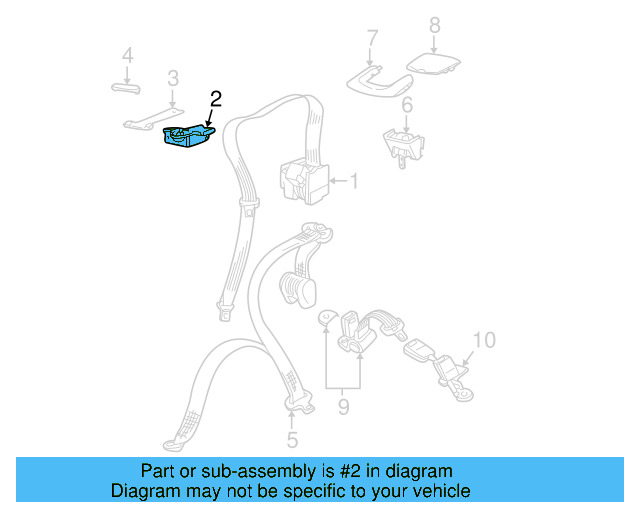 4
3
2
7
8
6
1
10
9
5

Part or sub-assembly is #2 in diagram
Diagram may not be specific to your vehicle