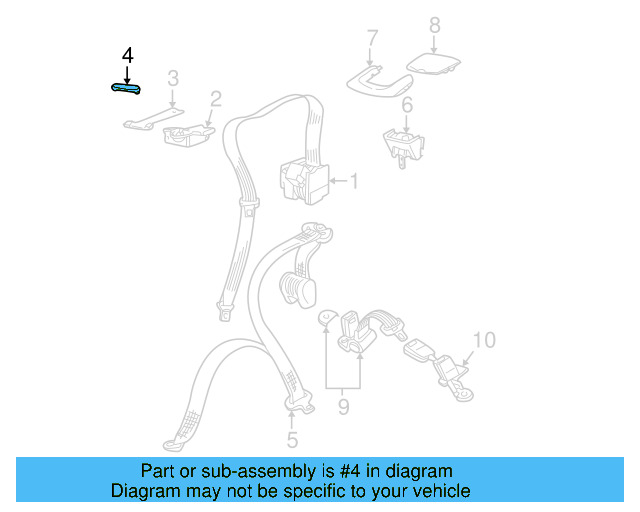 4
3
2
7
8
6
1
10
9
5

Part or sub-assembly is #4 in diagram
Diagram may not be specific to your vehicle