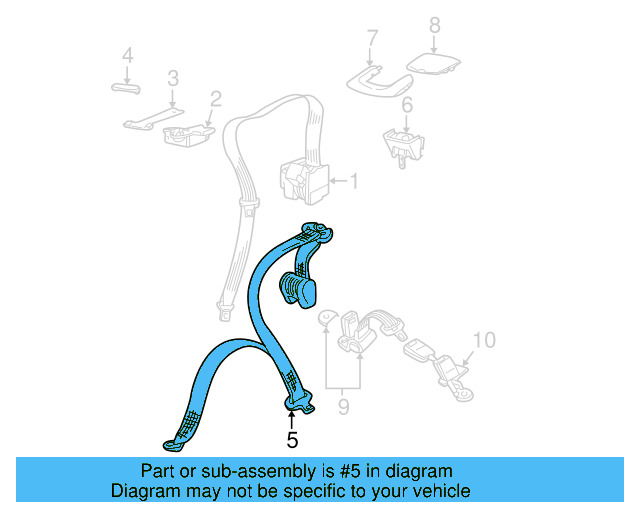 4
3
2
7
8
6
1
10
9
5

Part or sub-assembly is #5 in diagram
Diagram may not be specific to your vehicle