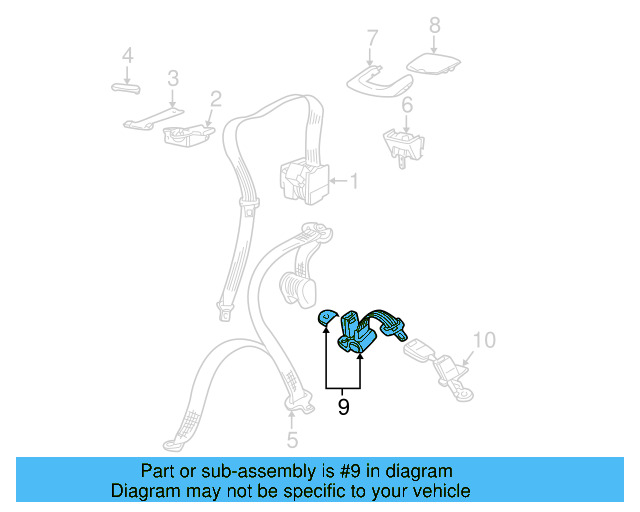 4
3
2
7
8
6
1
10
9
5

Part or sub-assembly is #9 in diagram
Diagram may not be specific to your vehicle