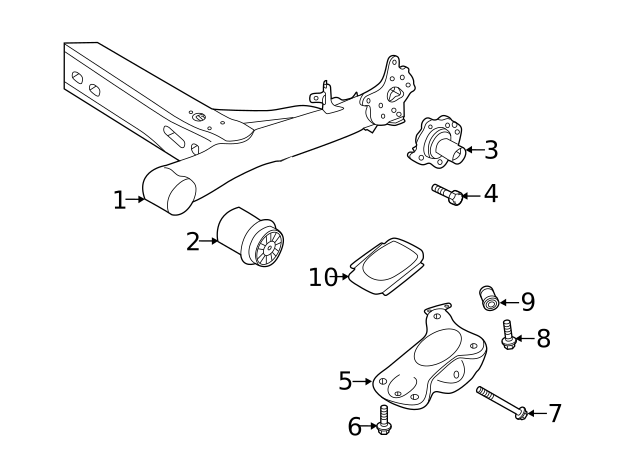 3
4
1
2
10
9
8
5
7
6