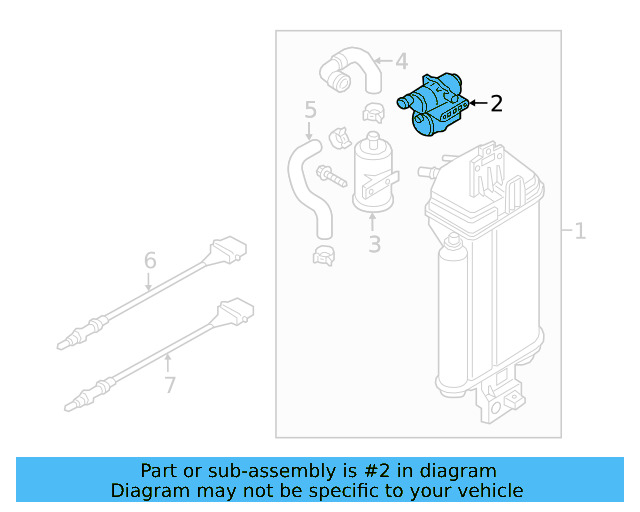 4
2
5
3
1
6
7

Part or sub-assembly is #2 in diagram
Diagram may not be specific to your vehicle