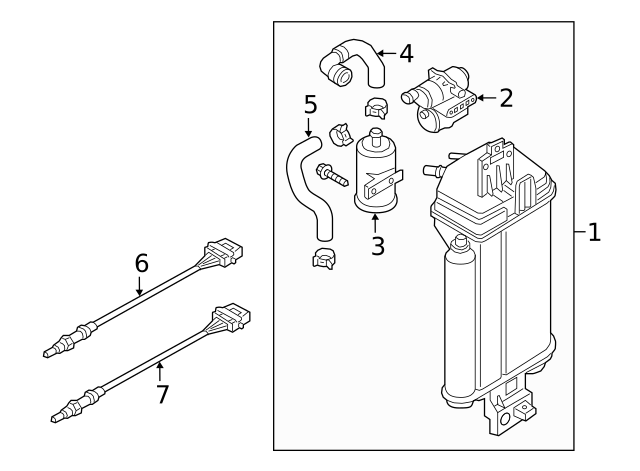 4
2
5
3
1
6
7