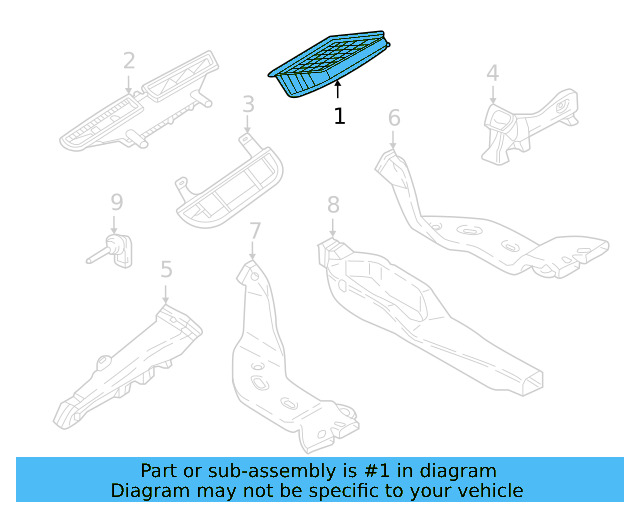 2
1
3
4
6
9
8
7
5

Part or sub-assembly is #1 in diagram
Diagram may not be specific to your vehicle