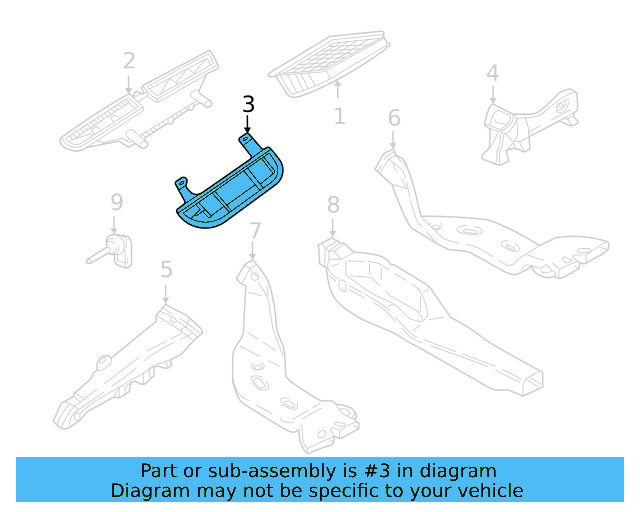 2
3
1
4
6
9
8
7
5

Part or sub-assembly is #3 in diagram
Diagram may not be specific to your vehicle