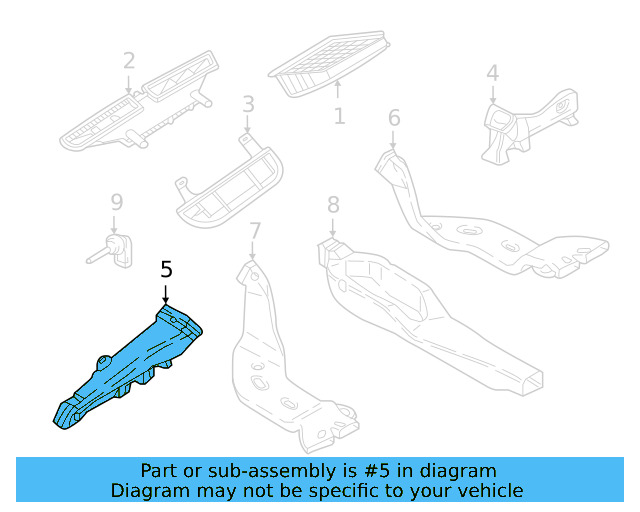 2
1
3
4
6
9
8
7
5

Part or sub-assembly is #5 in diagram
Diagram may not be specific to your vehicle