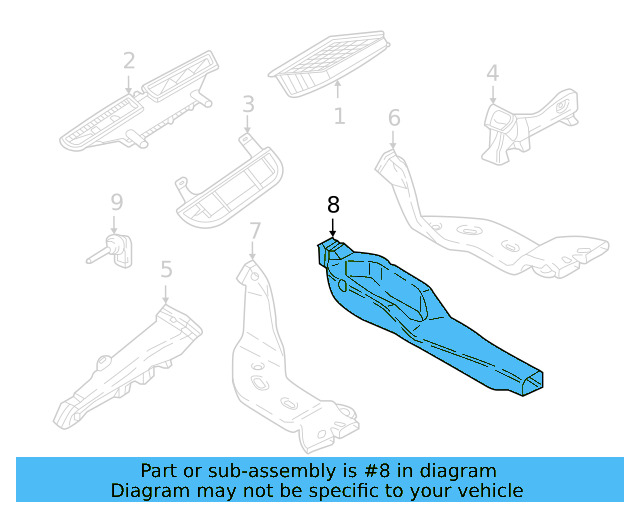 2
1
3
4
6
9
8
7
5

Part or sub-assembly is #8 in diagram
Diagram may not be specific to your vehicle