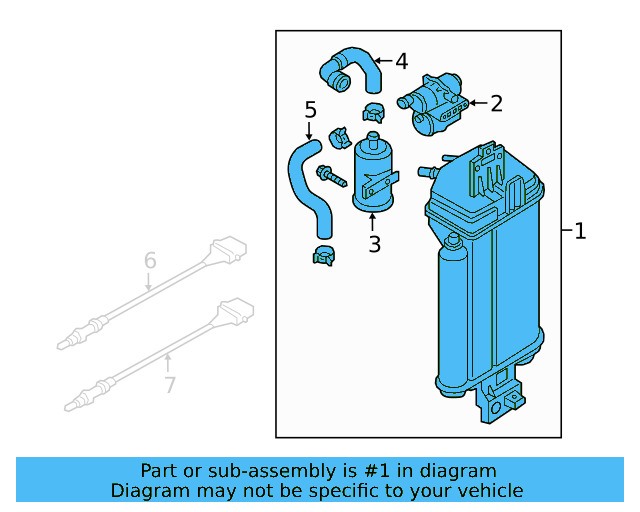 4
2
5
3
1
6
7

Part or sub-assembly is #1 in diagram
Diagram may not be specific to your vehicle