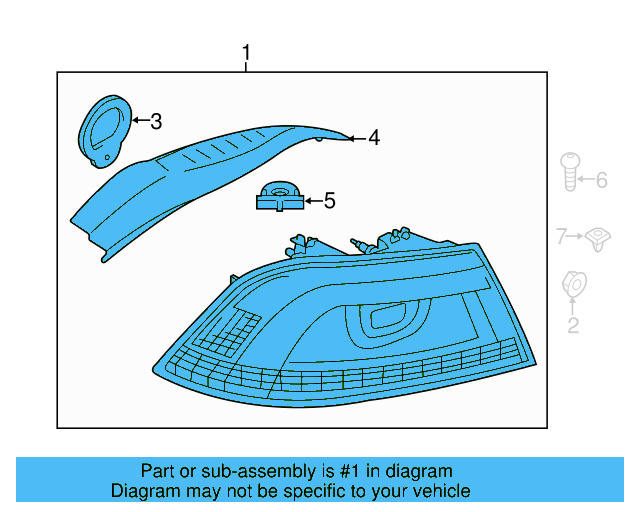 1
3
4
5
6
7
2

Part or sub-assembly is #1 in diagram
Diagram may not be specific to your vehicle