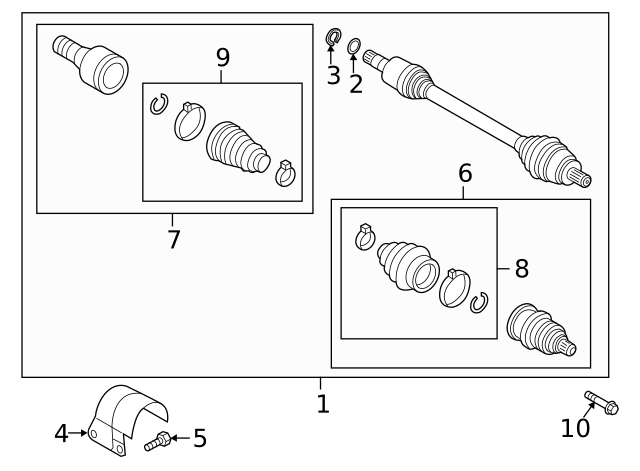 9
3
2
6
7
8
1
4
5
10