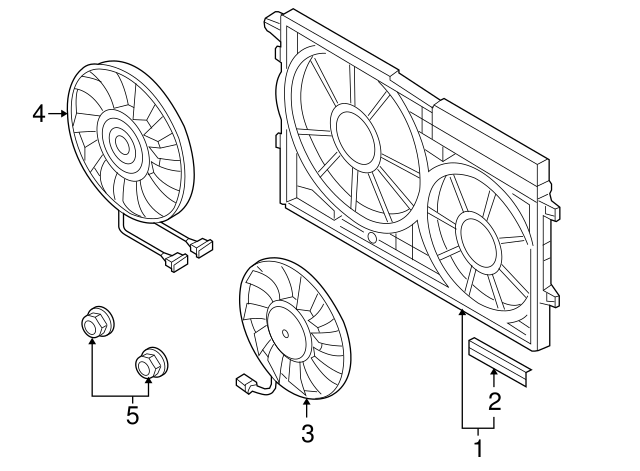 4
5
3
2
1