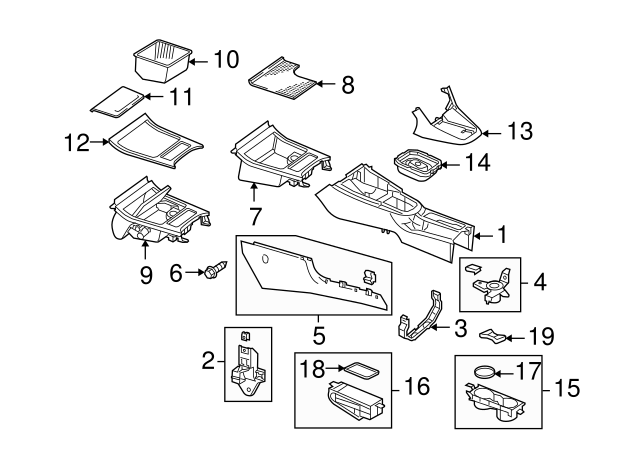 10
8
11
13
12
14
7
1
9
6
4
5
3
19
2
18
16
17
15