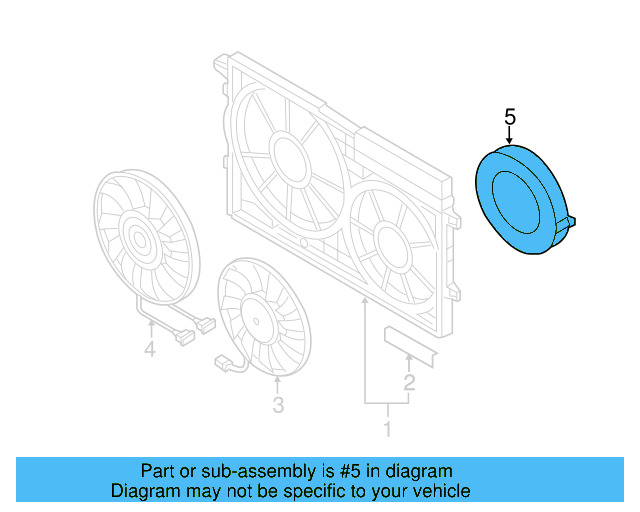 5
4
3
2
1

Part or sub-assembly is #5 in diagram
Diagram may not be specific to your vehicle