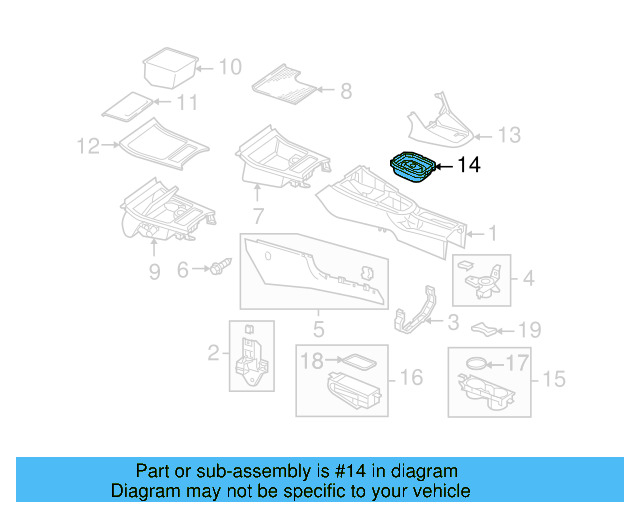 10
8
11
13
12
14
7
1
9
6
4
5
3
19
2
18
16
17
15

Part or sub-assembly is #14 in diagram
Diagram may not be specific to your vehicle