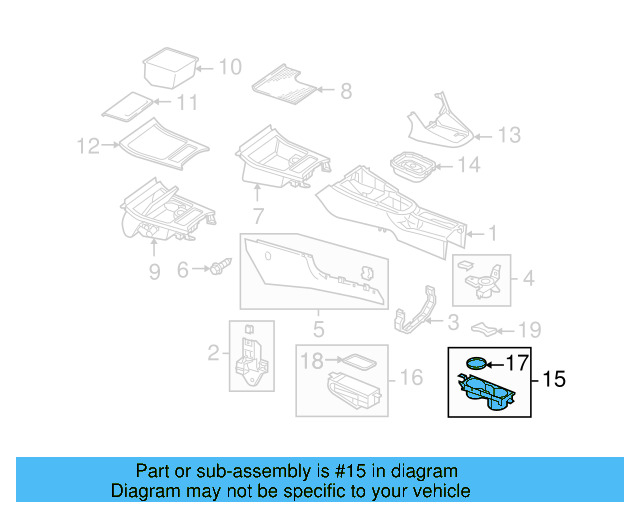 10
8
11
13
12
14
7
1
9
6
4
5
3
19
2
18
16
17
15

Part or sub-assembly is #15 in diagram
Diagram may not be specific to your vehicle