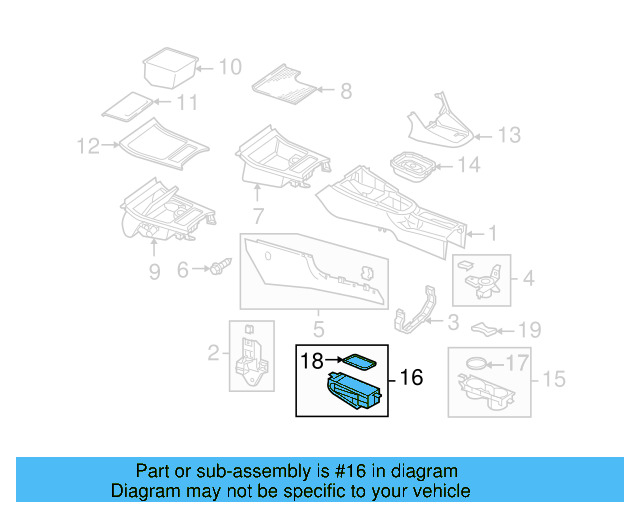 10
8
11
13
12
14
7
1
9
6
4
5
3
19
2
18
16
17
15

Part or sub-assembly is #16 in diagram
Diagram may not be specific to your vehicle