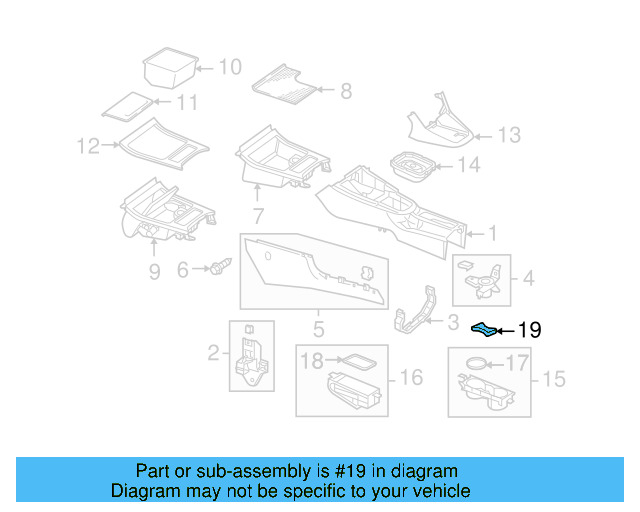 10
8
11
13
12
14
7
1
9
6
4
5
3
19
2
18
16
17
15

Part or sub-assembly is #19 in diagram
Diagram may not be specific to your vehicle