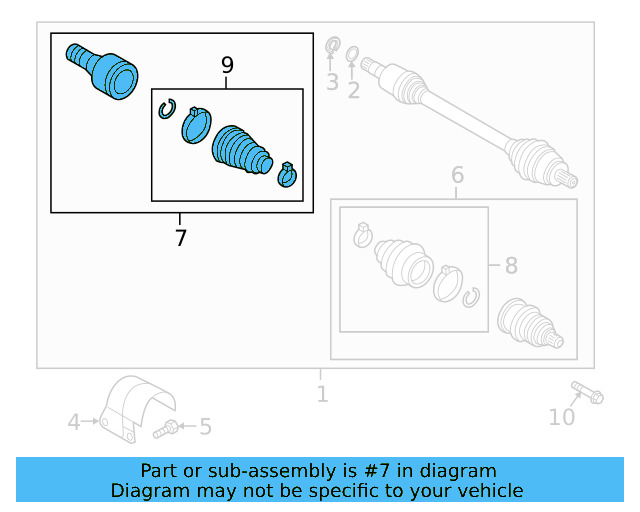 9
3
2
7
6
8
1
4
5
10

Part or sub-assembly is #7 in diagram
Diagram may not be specific to your vehicle