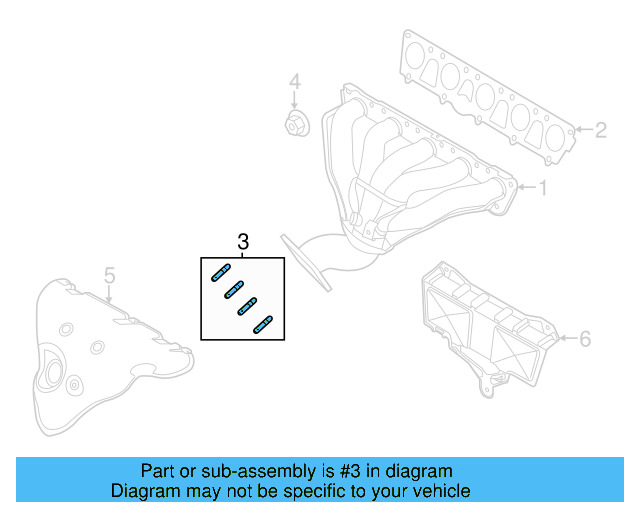 4

2

1

3

5

6

Part or sub-assembly is #3 in diagram
Diagram may not be specific to your vehicle