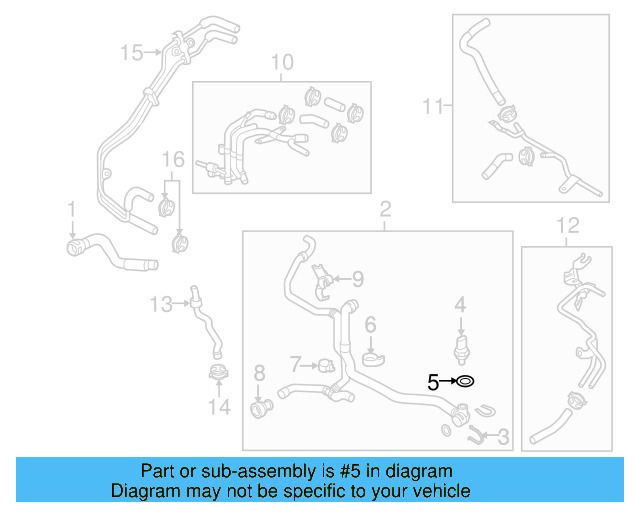 15
10
11
16
1
2
12
9
13
4
6
7
8
5
14
3

Part or sub-assembly is #5 in diagram
Diagram may not be specific to your vehicle